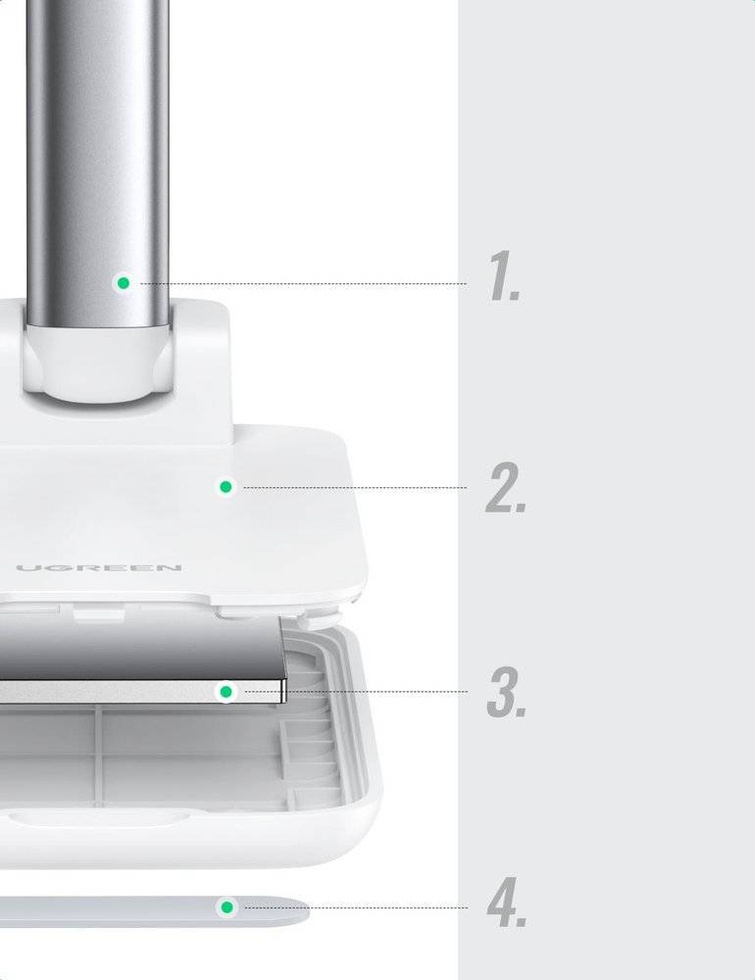 1.

2.

UGREEN

3.

4.