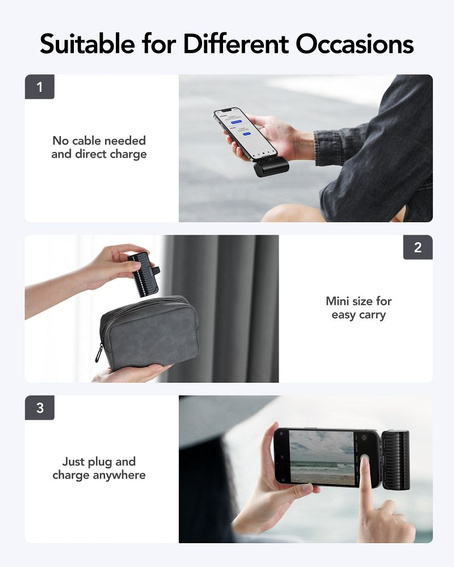 Suitable for Different Occasions

1

No cable needed and direct charge

2

Mini size for easy carry

3

Just plug and charge anywhere