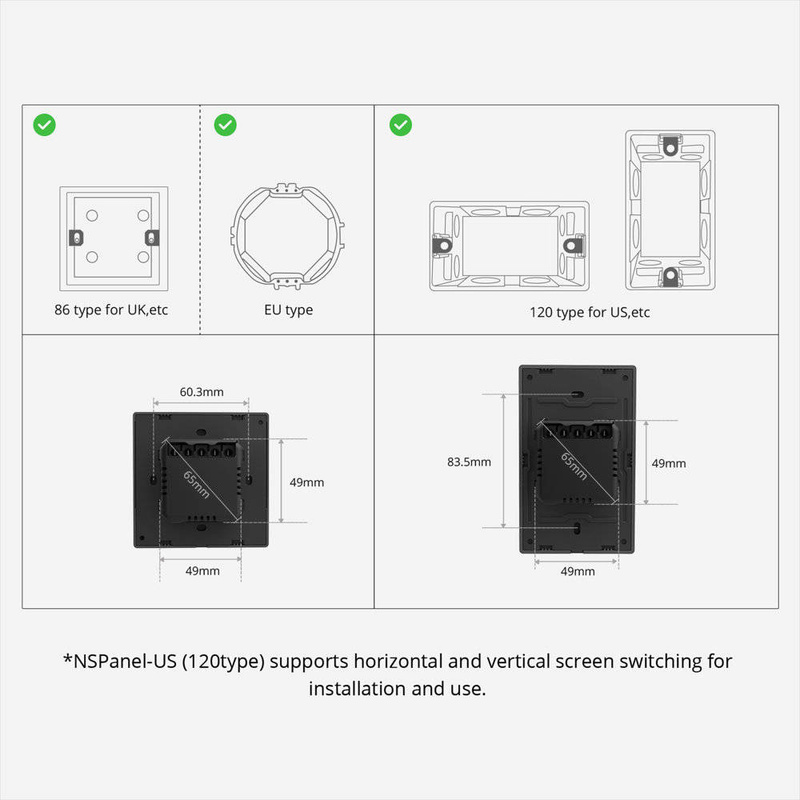 86 type for UK,etc

EU type

120 type for US,etc

60.3mm

65mm

49mm

49mm

83.5mm

65mm

49mm

49mm

*NSPanel-US (120type) supports horizontal and vertical screen switching for installation and use.