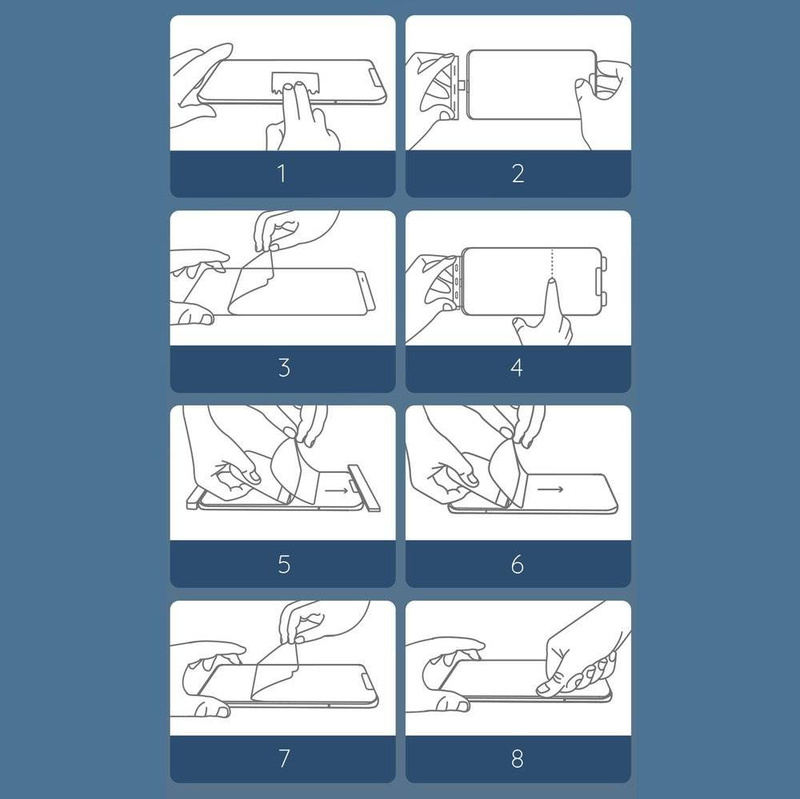 1

2

3

4

5

6

7

8