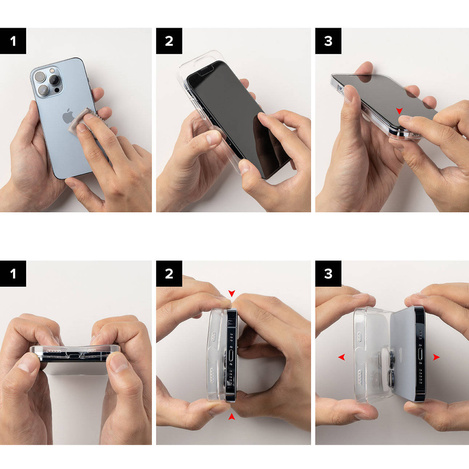 1

2

3

1

2

3