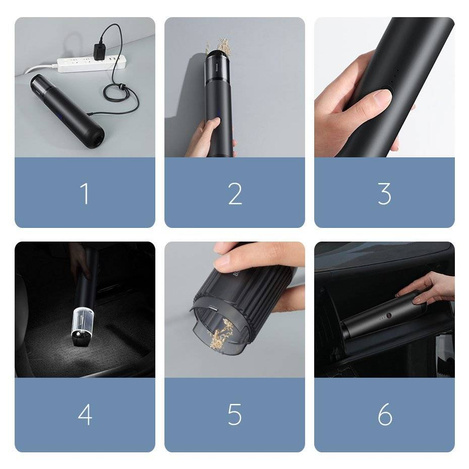 1

2

3

4

5

6