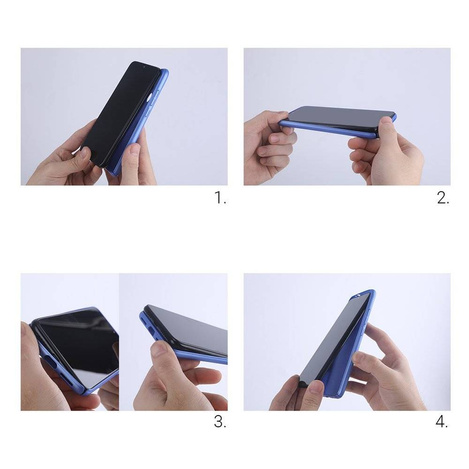 1.

2.

3.

4.